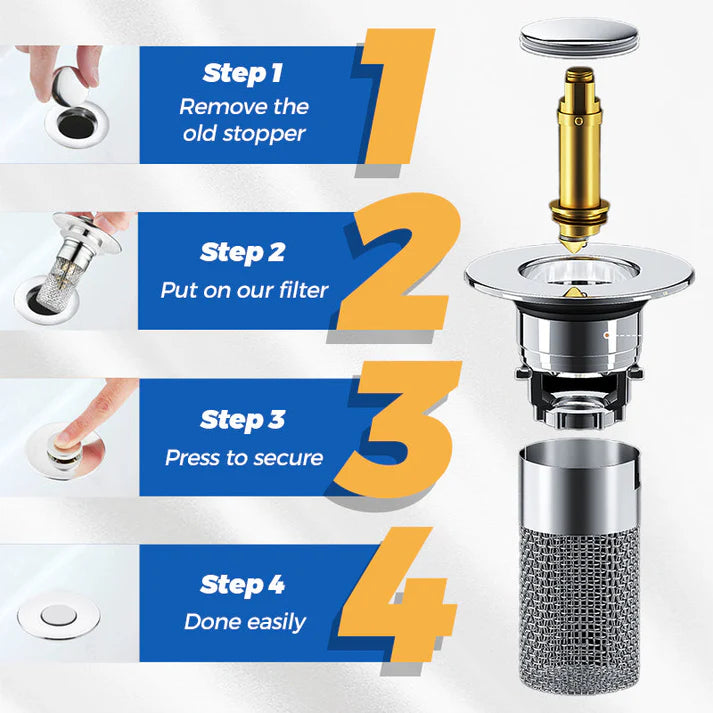 Step 1
Remove the old stopper

1

Step 2
Put on our filter

2

Step 3
Press to secure

3

Step 4
Done easily

4